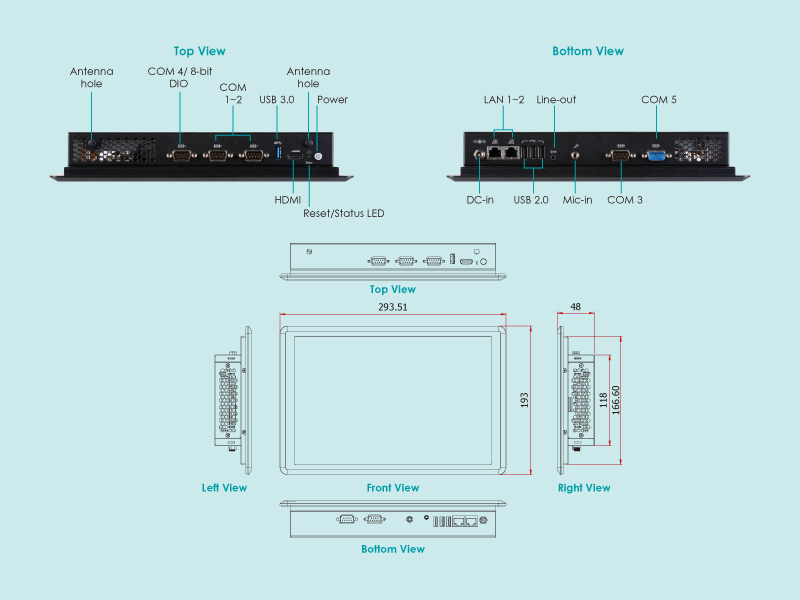 Top View

Antenna hole

COM 4/ 8-bit DIO

COM 1~2

USB 3.0

Antenna hole

Power

HDMI

Reset/Status LED

Bottom View

LAN 1~2

Line-out

COM 5

DC-in

USB 2.0

Mic-in

COM 3

Top View

293.51

48

193

118

166.60

Left View

Front View

Right View

Bottom View